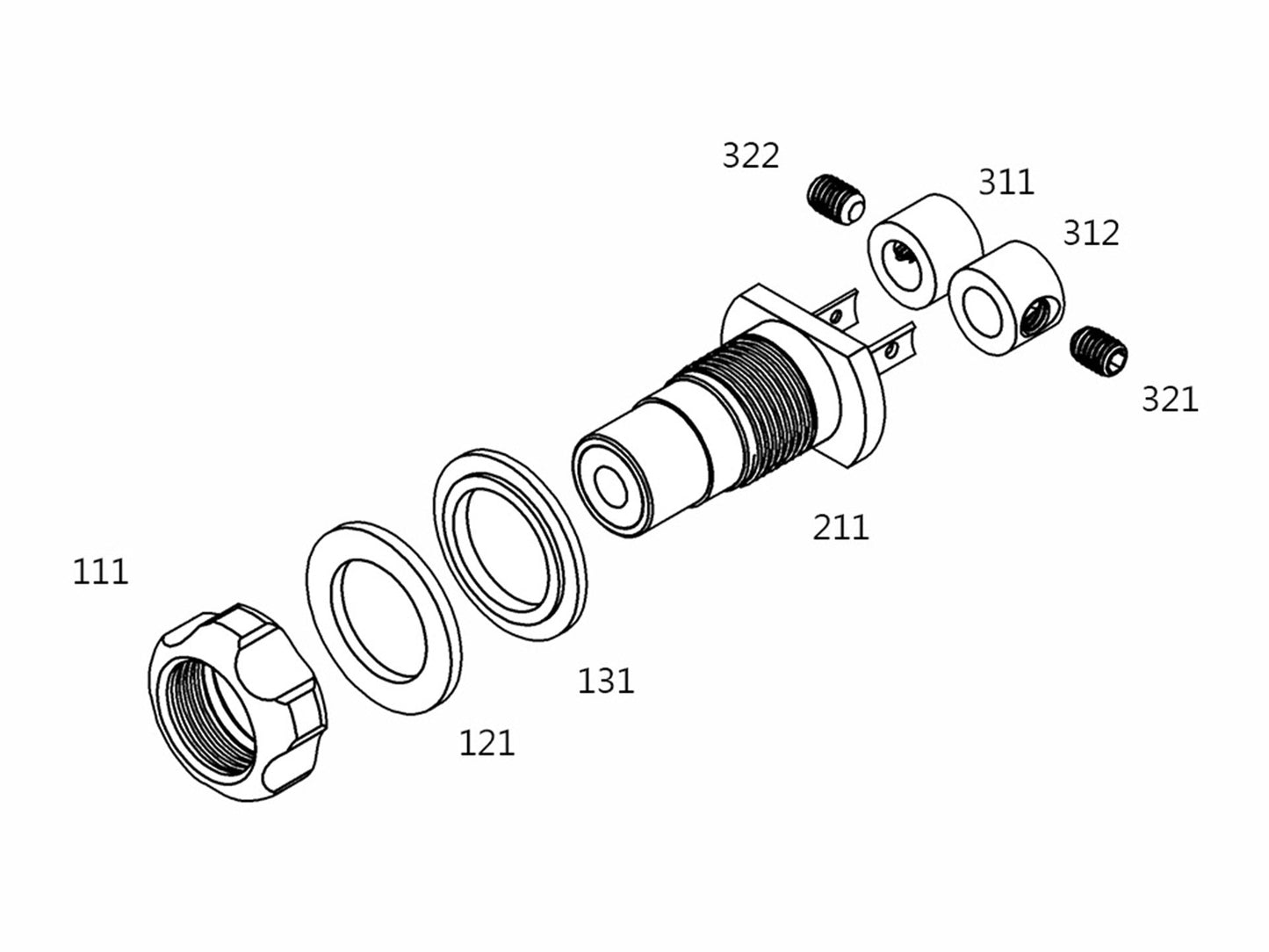 322
311
312
321
211
111
131
121